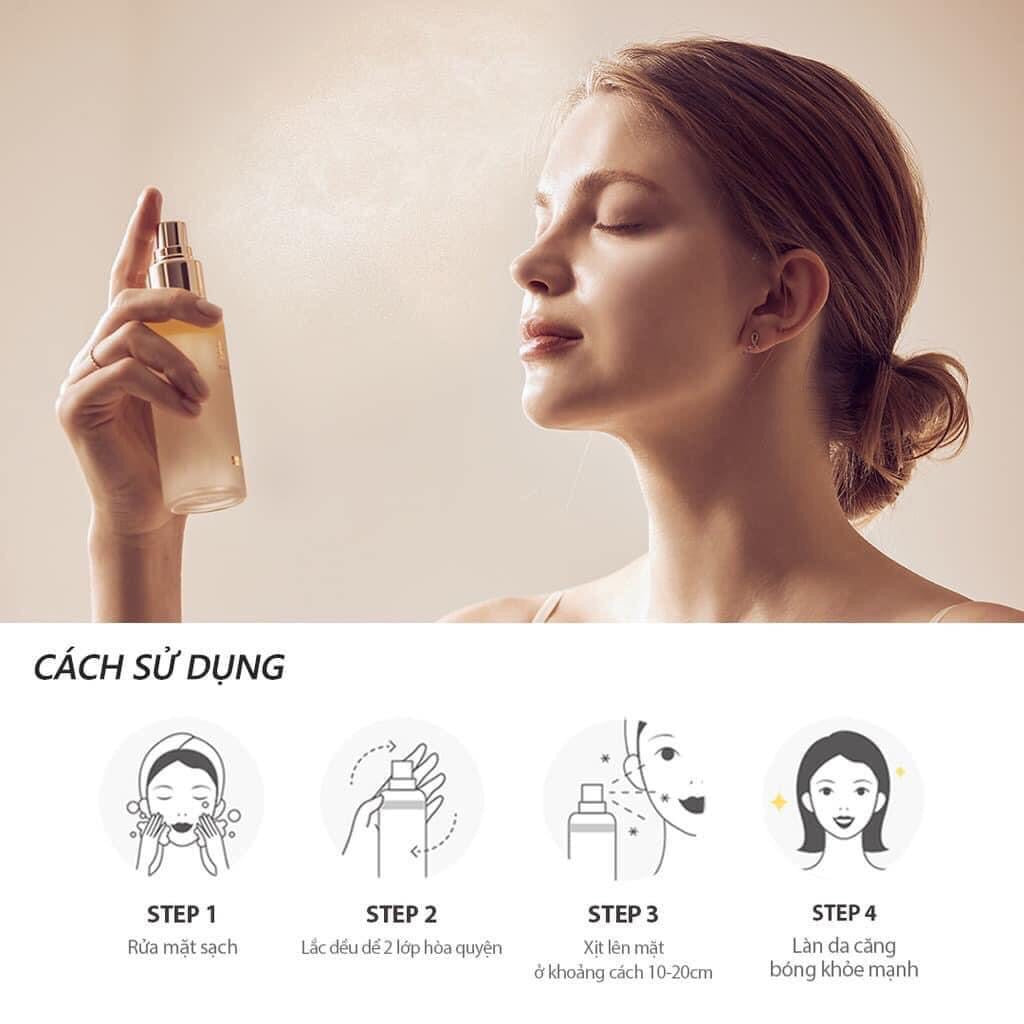 CÁCH SỬ DỤNG

STEP 1
Rửa mặt sạch

STEP 2
Lắc đều để 2 lớp hòa quyện

STEP 3
Xịt lên mặt ở khoảng cách 10-20cm

STEP 4
Làn da căng bóng khỏe mạnh